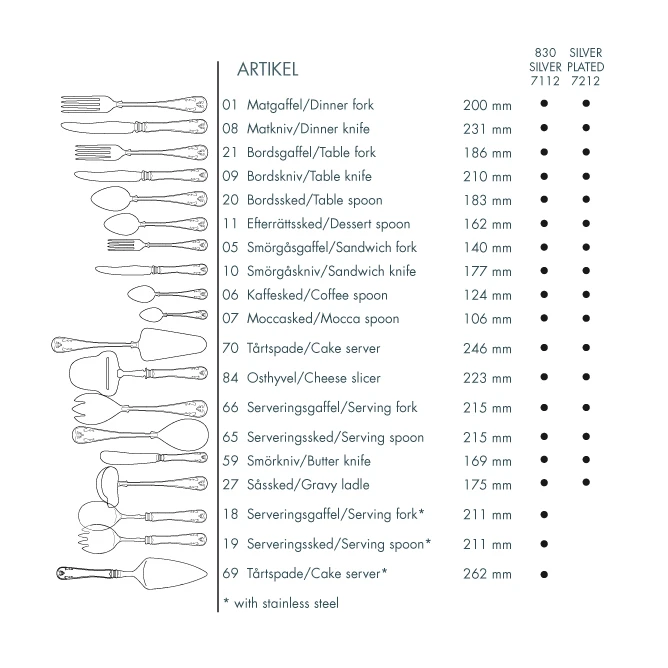 | ARTIKEL | | 830 SILVER 7112 | SILVER PLATED 7212 |
|---|---|---|---|
| 01 Matgaffel/Dinner fork | 200 mm | ● | ● |
| 08 Matkniv/Dinner knife | 231 mm | ● | ● |
| 21 Bordsgaffel/Table fork | 186 mm | ● | ● |
| 09 Bordskniv/Table knife | 210 mm | ● | ● |
| 20 Bordssked/Table spoon | 183 mm | ● | ● |
| 11 Efterrättssked/Dessert spoon | 162 mm | ● | ● |
| 05 Smörgåsgaffel/Sandwich fork | 140 mm | ● | ● |
| 10 Smörgåskniv/Sandwich knife | 177 mm | ● | ● |
| 06 Kaffesked/Coffee spoon | 124 mm | ● | ● |
| 07 Moccasked/Mocca spoon | 106 mm | ● | ● |
| 70 Tårtspade/Cake server | 246 mm | ● | ● |
| 84 Osthyvel/Cheese slicer | 223 mm | ● | ● |
| 66 Serveringsgaffel/Serving fork | 215 mm | ● | ● |
| 65 Serveringssked/Serving spoon | 215 mm | ● | ● |
| 59 Smörkniv/Butter knife | 169 mm | ● | ● |
| 27 Såssked/Gravy ladle | 175 mm | ● | ● |
| 18 Serveringsgaffel/Serving fork* | 211 mm | ● | |
| 19 Serveringssked/Serving spoon* | 211 mm | ● | |
| 69 Tårtspade/Cake server* | 262 mm | ● | |

* with stainless steel